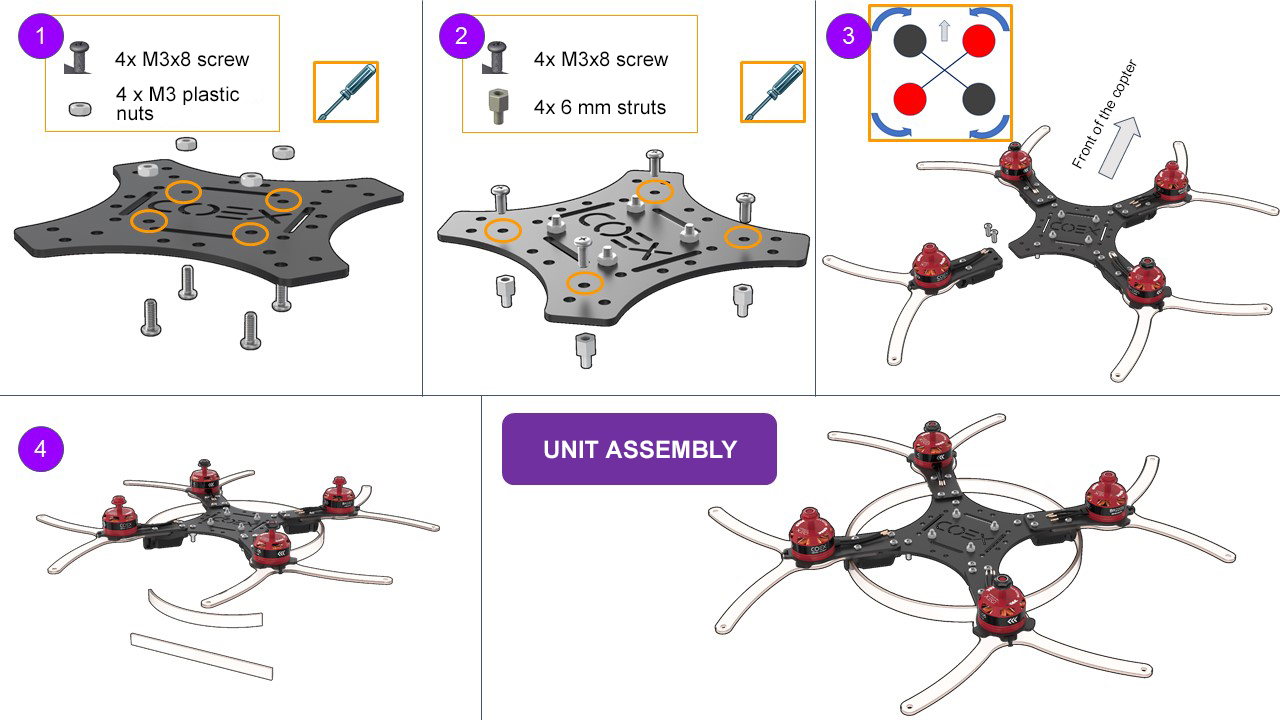 1

4x M3x8 screw

4 x M3 plastic nuts

COEX

2

4x M3x8 screw

4x 6 mm struts

COEX

3

Front of the copter

COEX

4

UNIT ASSEMBLY

COEX